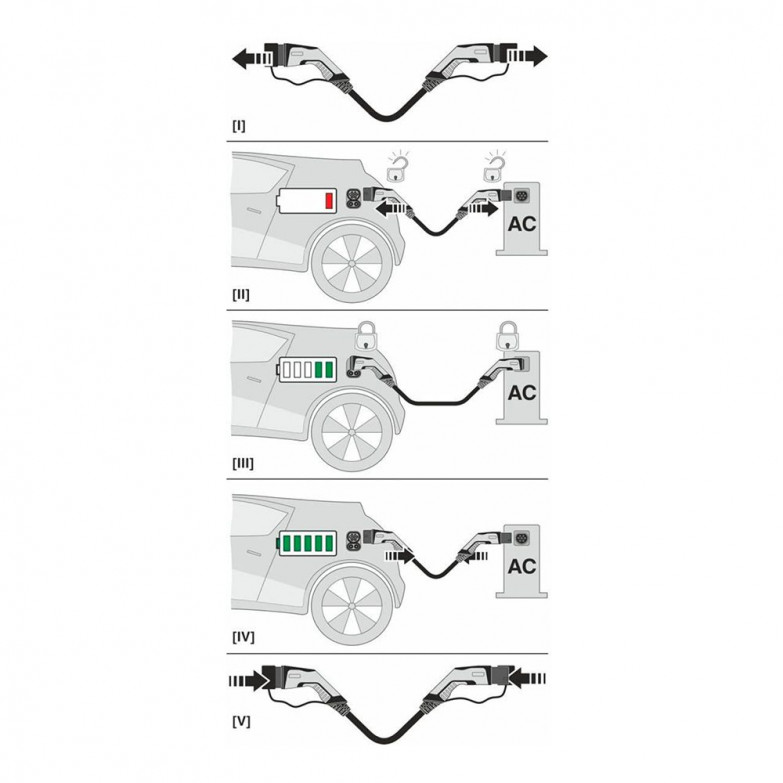 [I]

AC

[II]

AC

[III]

AC

[IV]

[V]